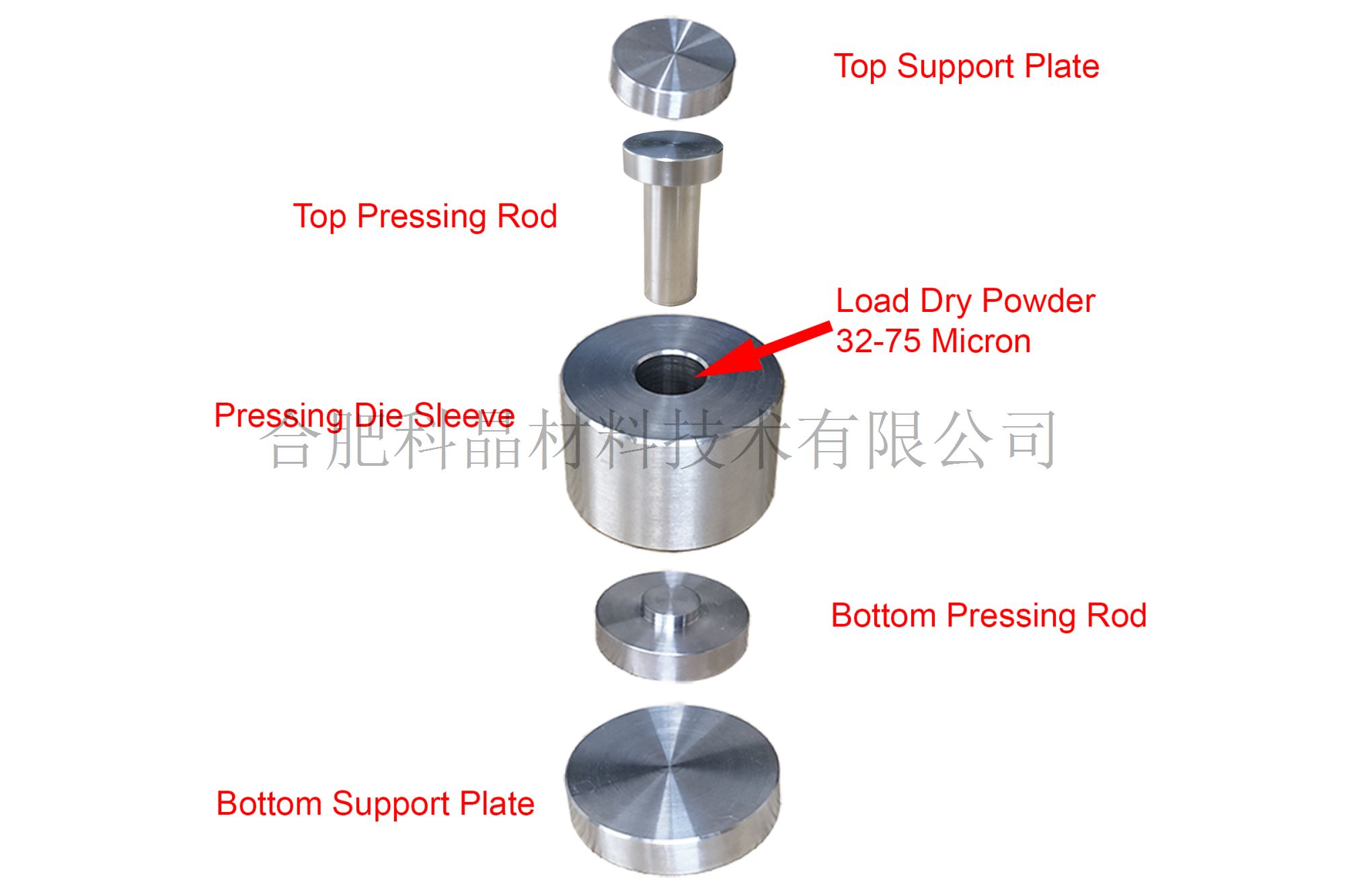 Top Support Plate

Top Pressing Rod

Load Dry Powder
32-75 Micron

Pressing Die Sleeve

合肥科晶材料技术有限公司

Bottom Pressing Rod

Bottom Support Plate