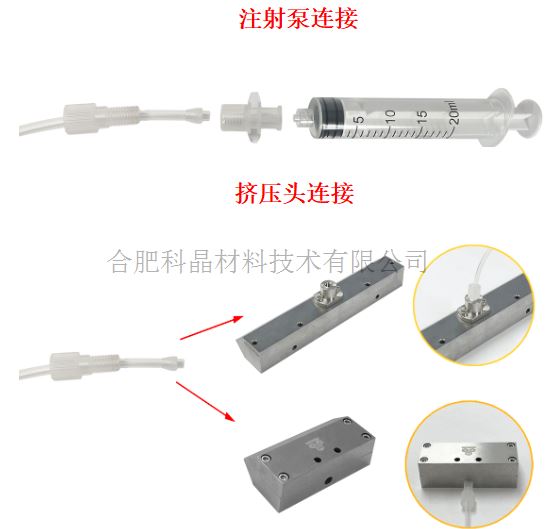 注射泵连接

5 10 15 20ml

挤压头连接

合肥科晶材料技术有限公司