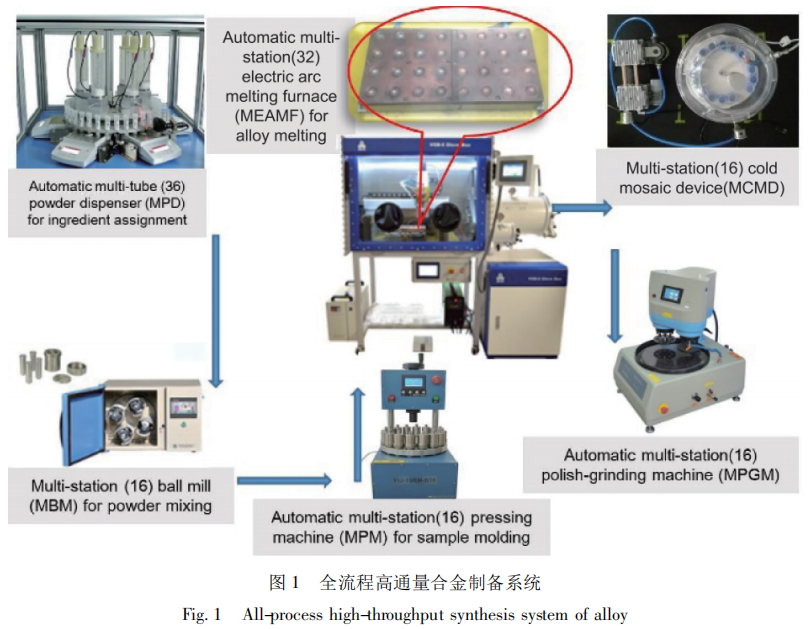 Automatic multi-tube (36) powder dispenser (MPD) for ingredient assignment

Automatic multi-station(32) electric arc melting furnace (MEAMF) for alloy melting

Multi-station(16) cold mosaic device(MCMD)

Multi-station (16) ball mill (MBM) for powder mixing

Automatic multi-station(16) pressing machine (MPM) for sample molding

Automatic multi-station(16) polish-grinding machine (MPGM)

图 1 全流程高通量合金制备系统

Fig. 1 All-process high-throughput synthesis system of alloy