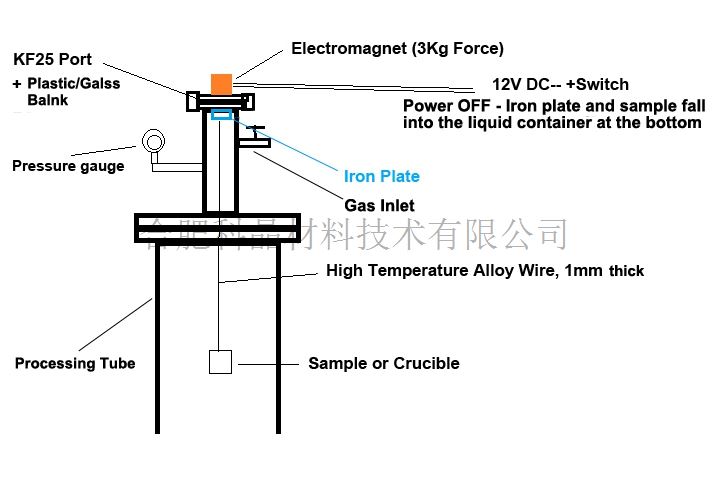 KF25 Port
+ Plastic/Galss Balnk

Electromagnet (3Kg Force)

12V DC-- +Switch
Power OFF - Iron plate and sample fall into the liquid container at the bottom

Pressure gauge

Iron Plate

Gas Inlet

合肥科晶材料技术有限公司

High Temperature Alloy Wire, 1mm thick

Processing Tube

Sample or Crucible