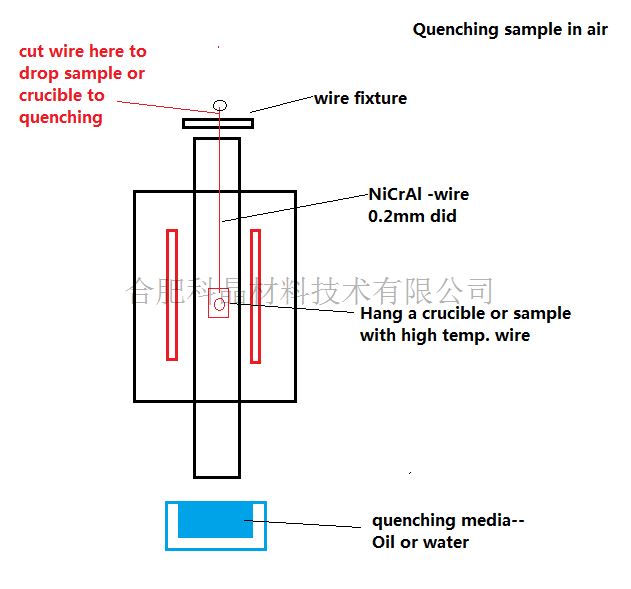 Quenching sample in air

cut wire here to drop sample or crucible to quenching

wire fixture

NiCrAl -wire
0.2mm did

合肥科晶材料技术有限公司

Hang a crucible or sample with high temp. wire

quenching media--
Oil or water