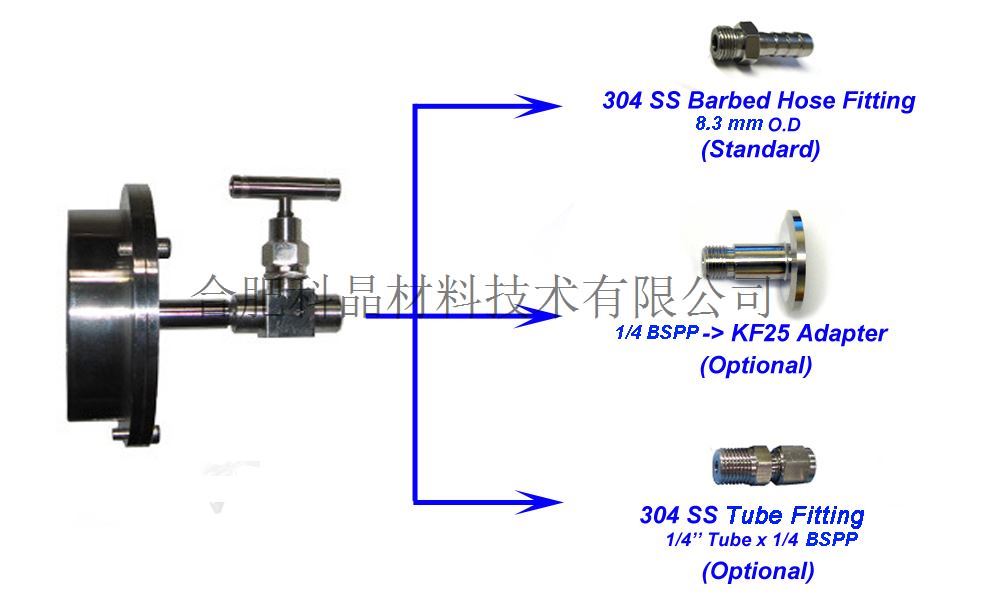 304 SS Barbed Hose Fitting
8.3 mm O.D
(Standard)

合肥科晶材料技术有限公司

1/4 BSPP -> KF25 Adapter
(Optional)

304 SS Tube Fitting
1/4'' Tube x 1/4 BSPP
(Optional)