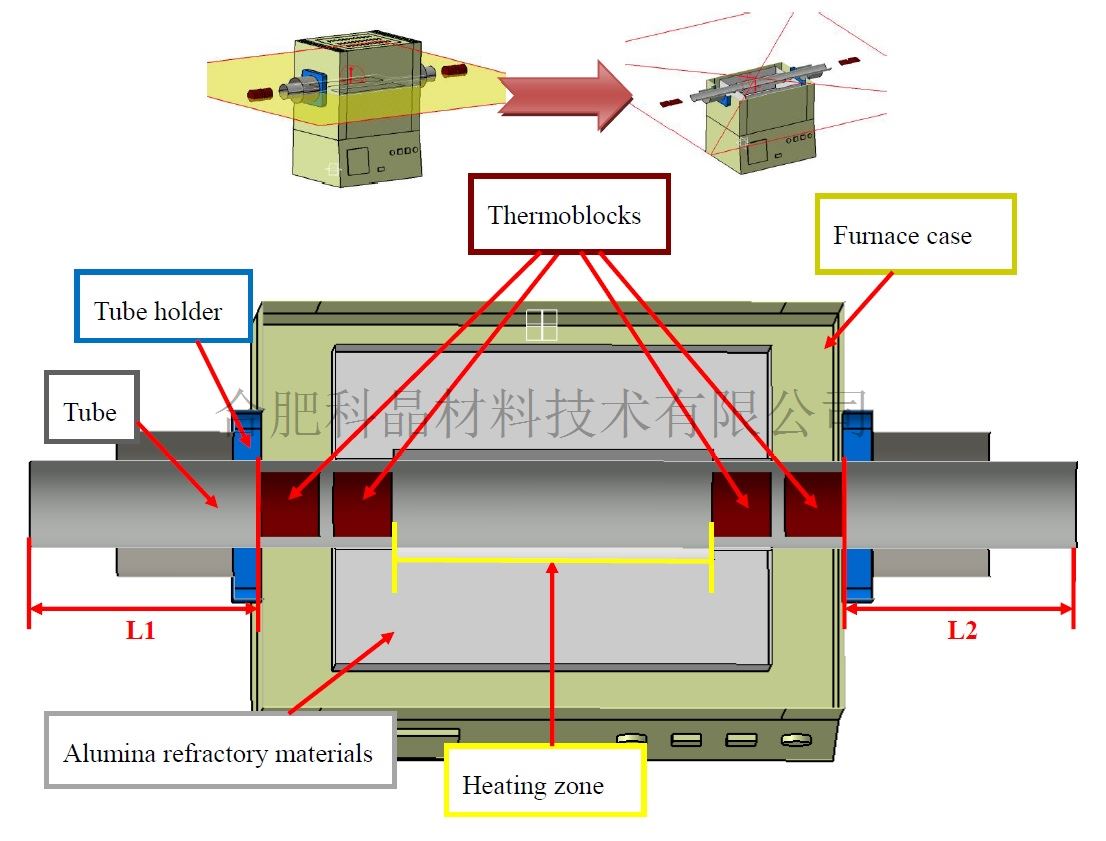 Thermoblocks

Furnace case

Tube holder

Tube

合肥科晶材料技术有限公司

L1

L2

Alumina refractory materials

Heating zone